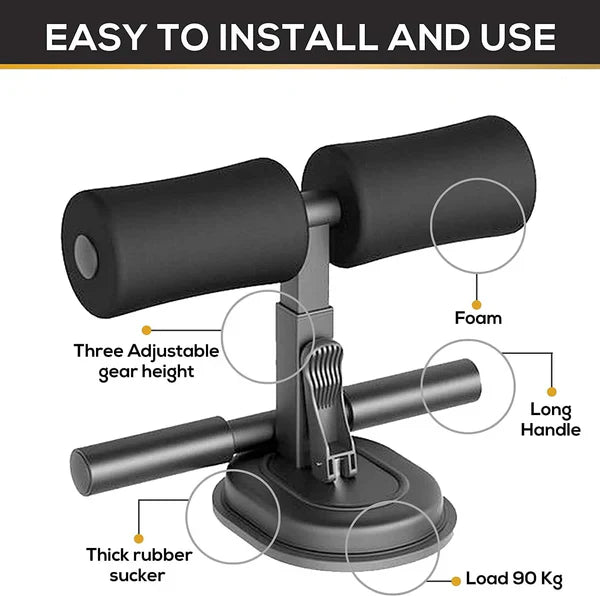 EASY TO INSTALL AND USE

Foam

Three Adjustable gear height

Long Handle

Thick rubber sucker

Load 90 Kg