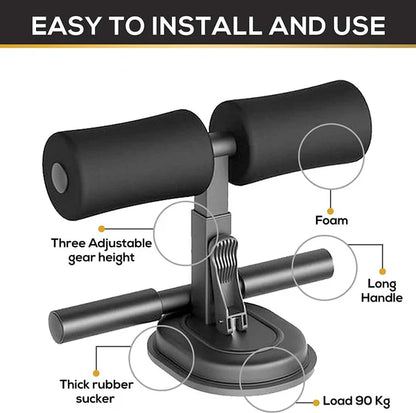 EASY TO INSTALL AND USE

Foam

Three Adjustable gear height

Long Handle

Thick rubber sucker

Load 90 Kg