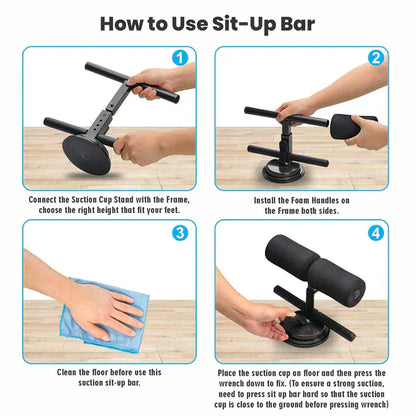 How to Use Sit-Up Bar

1

Connect the Suction Cup Stand with the Frame, choose the right height that fit your feet.

2

Install the Foam Handles on the Frame both sides.

3

Clean the floor before use this suction sit-up bar.

4

Place the suction cup on floor and then press the wrench down to fix. (To ensure a strong suction, need to press sit up bar hard so that the suction cup is close to the ground before pressing wrench)