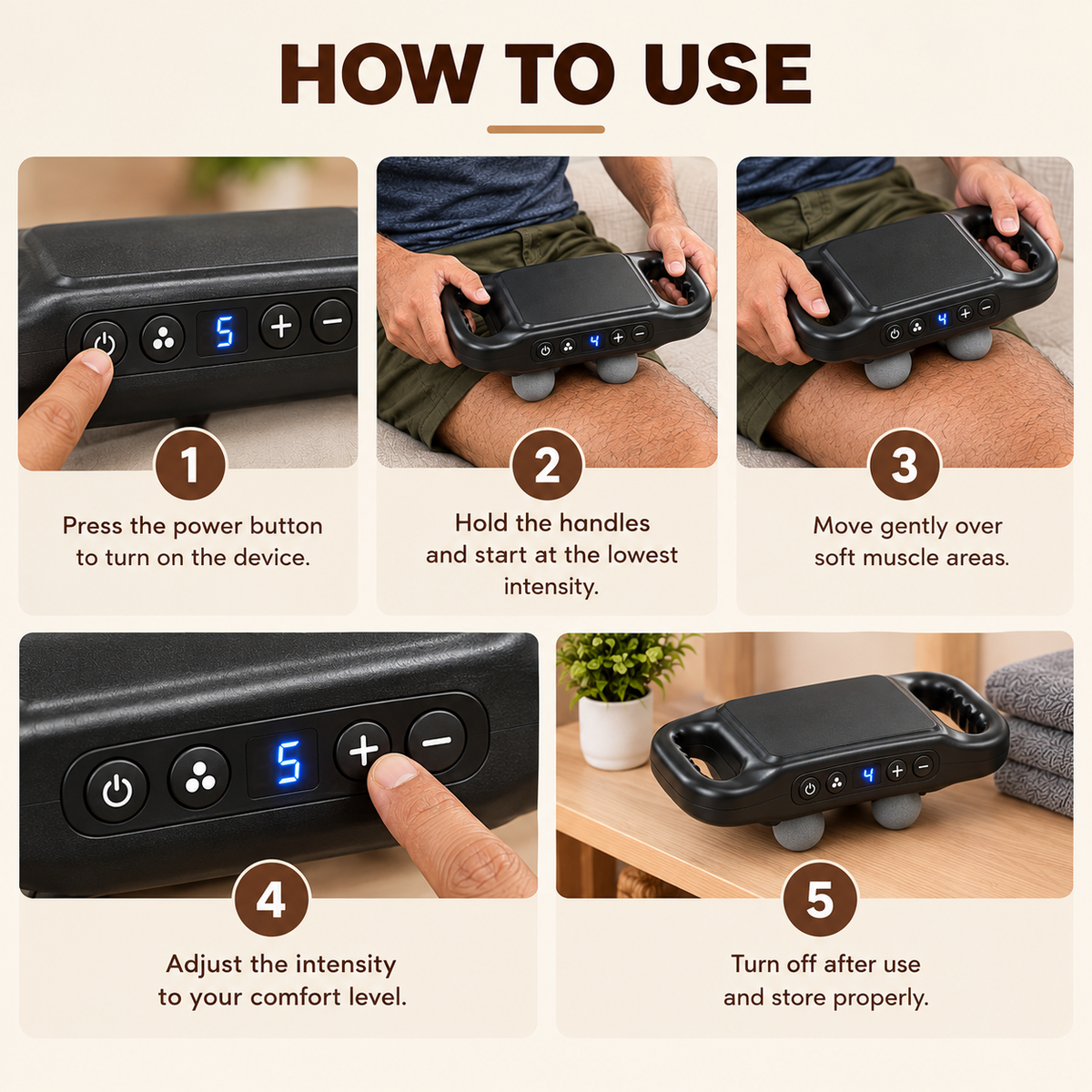 HOW TO USE

5

1

Press the power button to turn on the device.

4

2

Hold the handles and start at the lowest intensity.

4

3

Move gently over soft muscle areas.

5

4

Adjust the intensity to your comfort level.

4

5

Turn off after use and store properly.